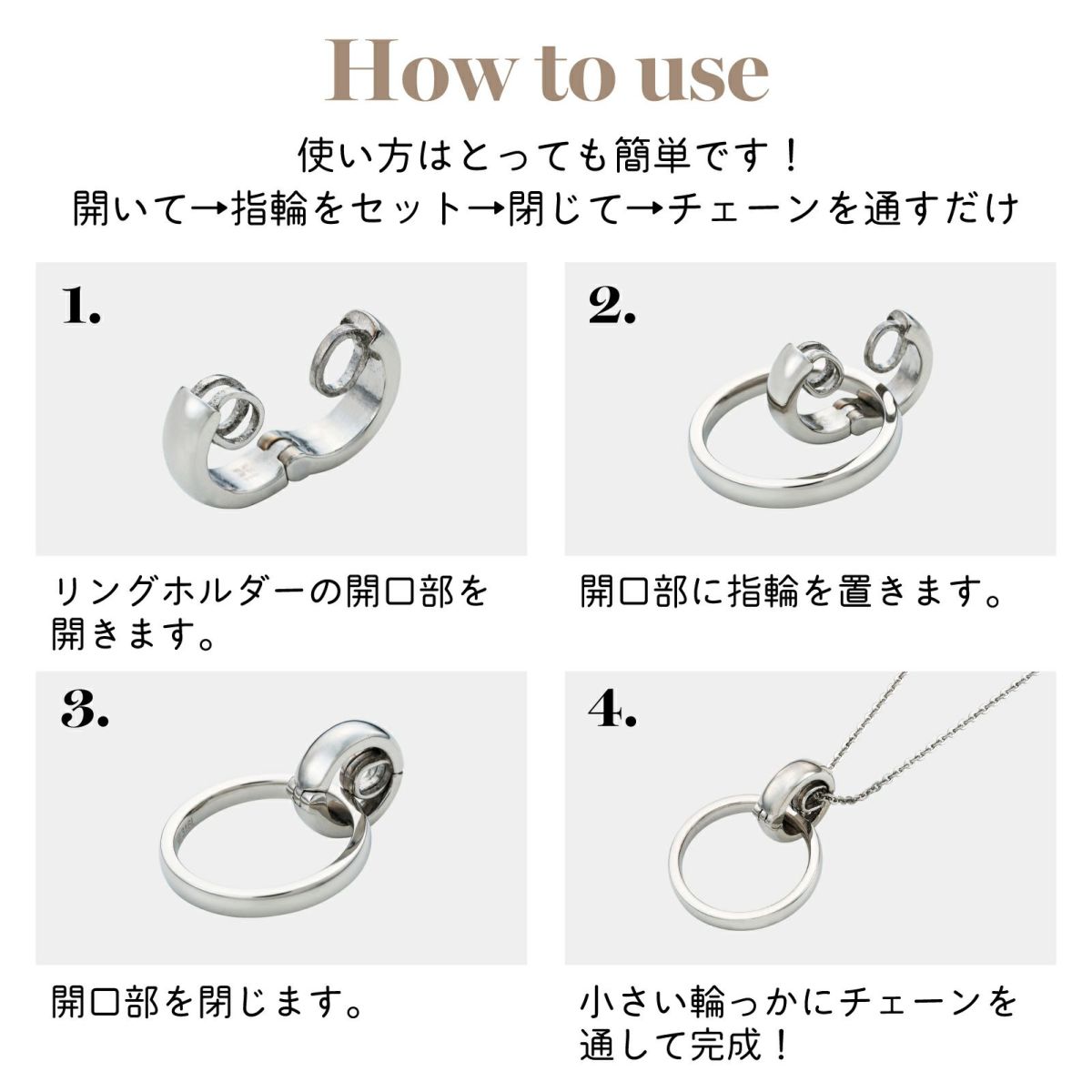 How to use

使い方はとっても簡単です！
開いて→指輪をセット→閉じて→チェーンを通すだけ

1.

リングホルダーの開口部を開きます。

2.

開口部に指輪を置きます。

3.

開口部を閉じます。

4.

小さい輪っかにチェーンを通して完成！