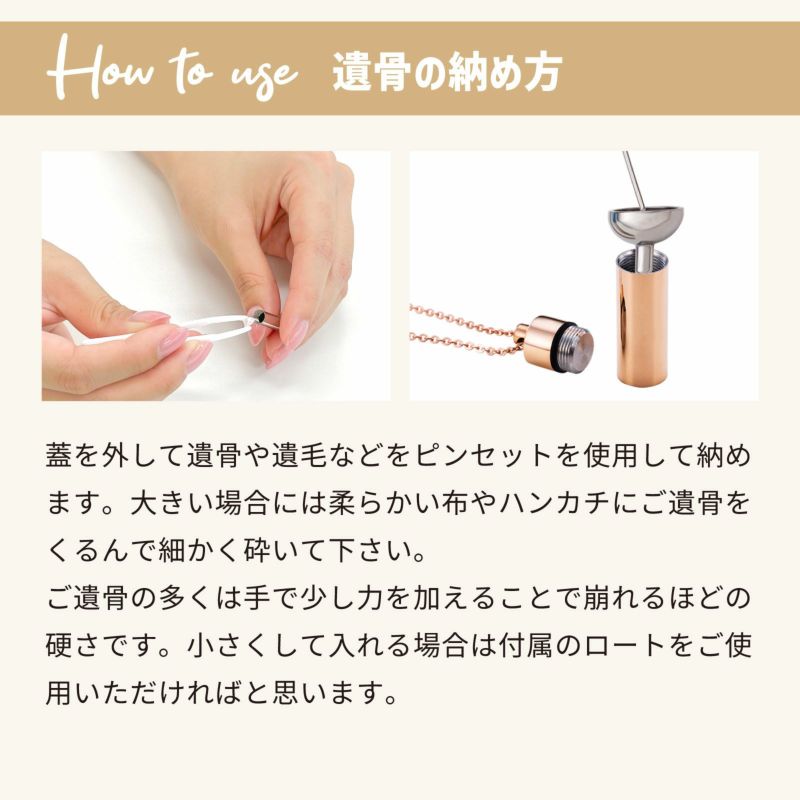 How to use 遺骨の納め方

蓋を外して遺骨や遺毛などをピンセットを使用して納めます。大きい場合には柔らかい布やハンカチにご遺骨をくるんで細かく砕いて下さい。
ご遺骨の多くは手で少し力を加えることで崩れるほどの硬さです。小さくして入れる場合は付属のロートをご使用いただければと思います。