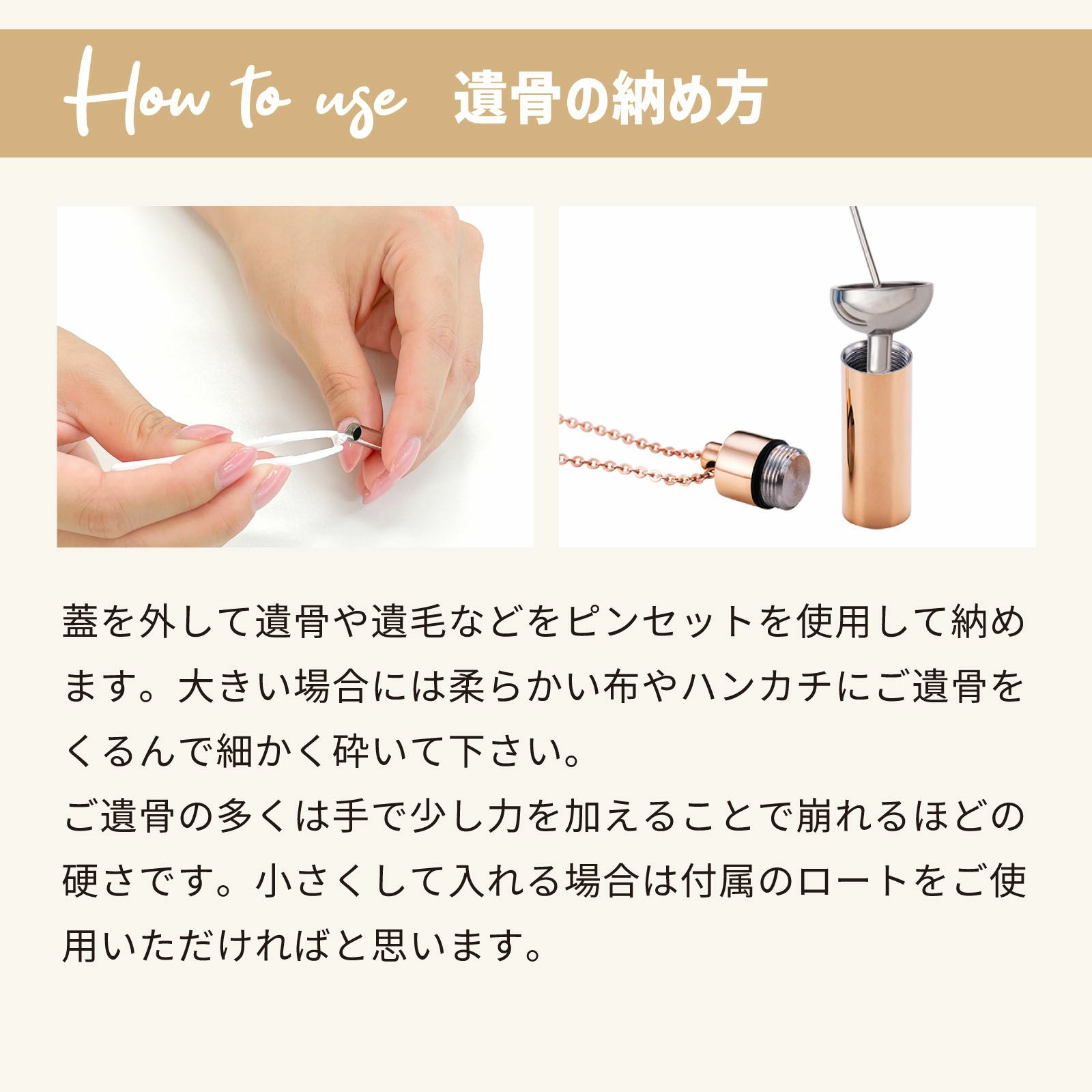 How to use 遺骨の納め方

蓋を外して遺骨や遺毛などをピンセットを使用して納めます。大きい場合には柔らかい布やハンカチにご遺骨をくるんで細かく砕いて下さい。
ご遺骨の多くは手で少し力を加えることで崩れるほどの硬さです。小さくして入れる場合は付属のロートをご使用いただければと思います。